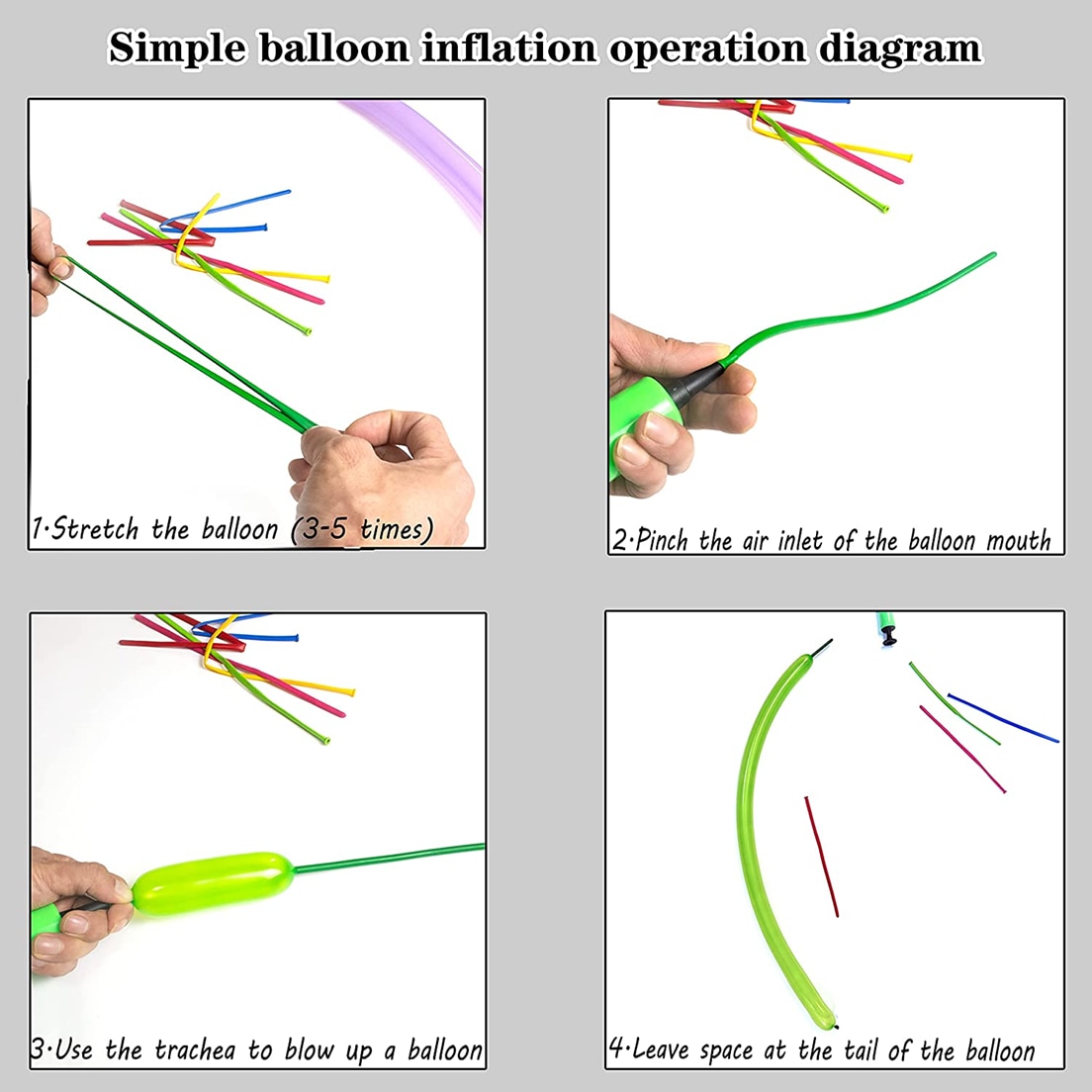 Simple balloon inflation operation diagram

1·Stretch the balloon (3-5 times)

2·Pinch the air inlet of the balloon mouth

3·Use the trachea to blow up a balloon

4·Leave space at the tail of the balloon