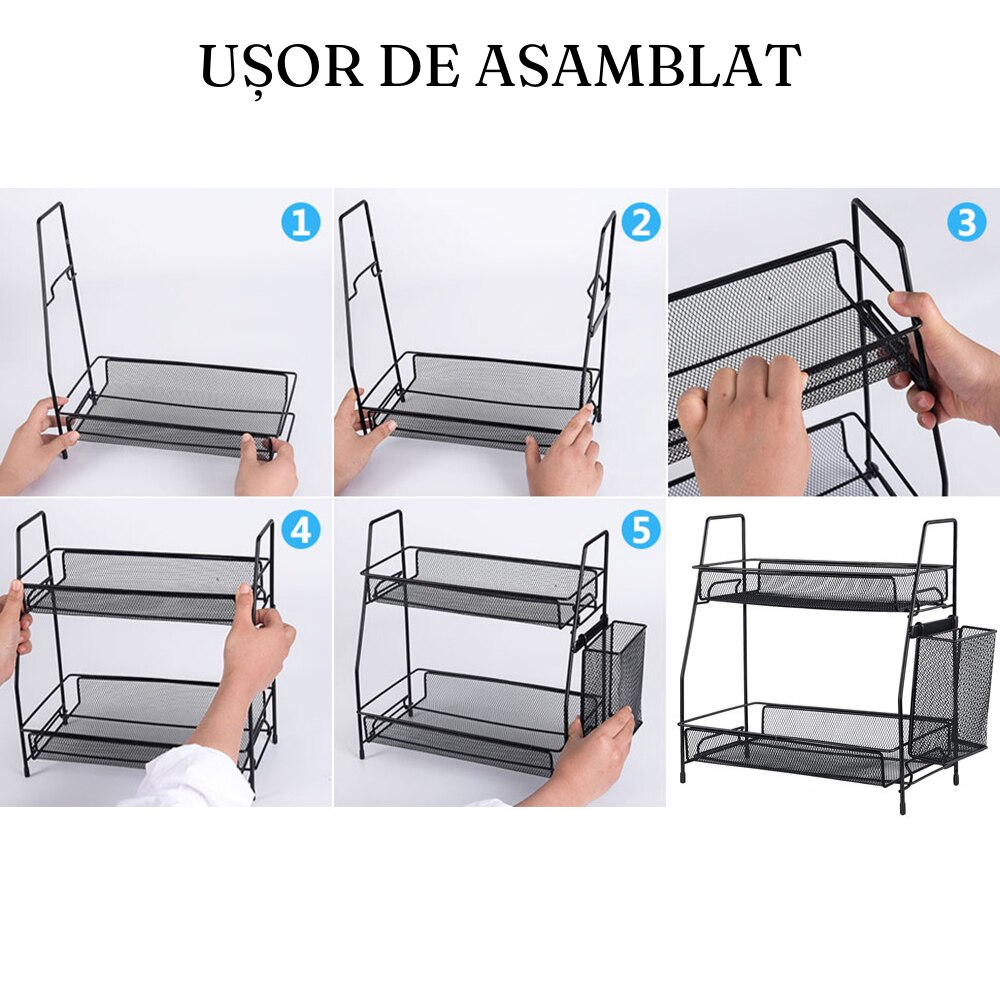 UȘOR DE ASAMBLAT

1

2

3

4

5