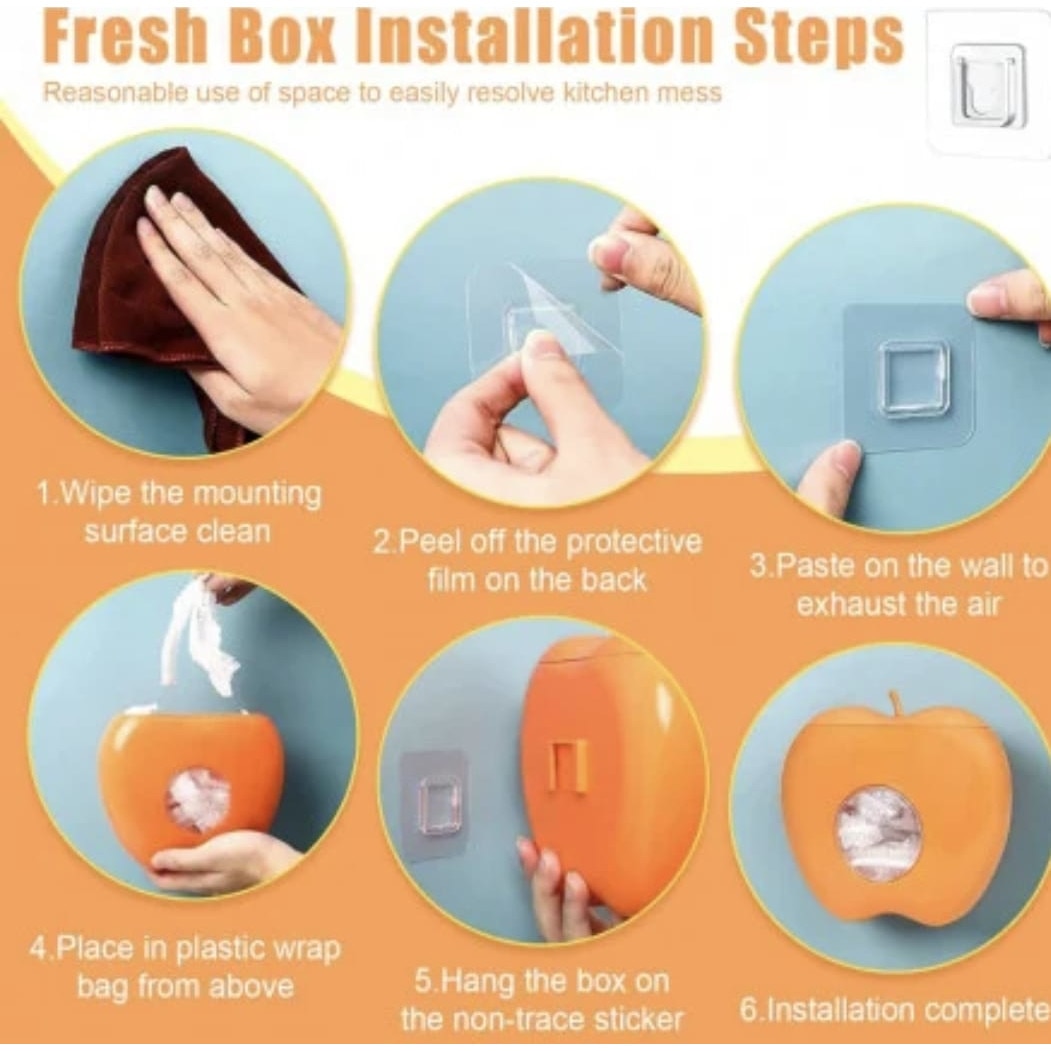 Fresh Box Installation Steps

Reasonable use of space to easily resolve kitchen mess

1.Wipe the mounting surface clean

2.Peel off the protective film on the back

3.Paste on the wall to exhaust the air

4.Place in plastic wrap bag from above

5.Hang the box on the non-trace sticker

6.Installation complete