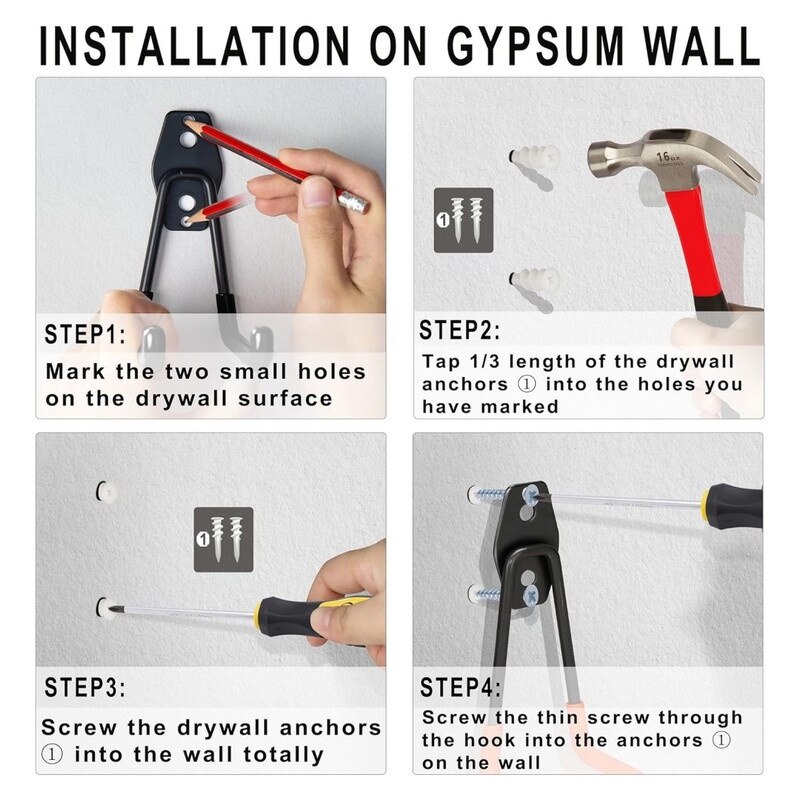 INSTALLATION ON GYPSUM WALL

STEP1:
Mark the two small holes on the drywall surface

16oz

1

STEP2:
Tap 1/3 length of the drywall anchors ① into the holes you have marked

1

STEP3:
Screw the drywall anchors ① into the wall totally

STEP4:
Screw the thin screw through the hook into the anchors ① on the wall