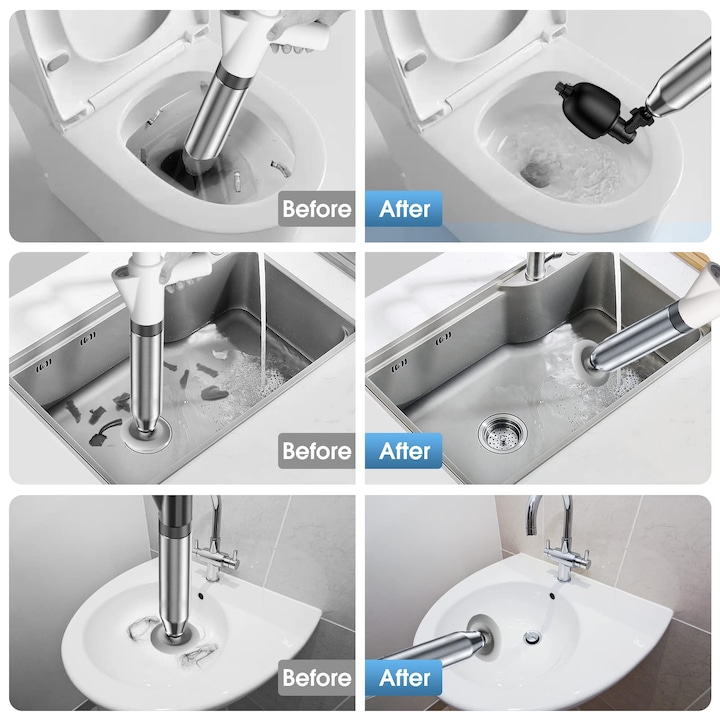 Before

After

Before

After

Before

After